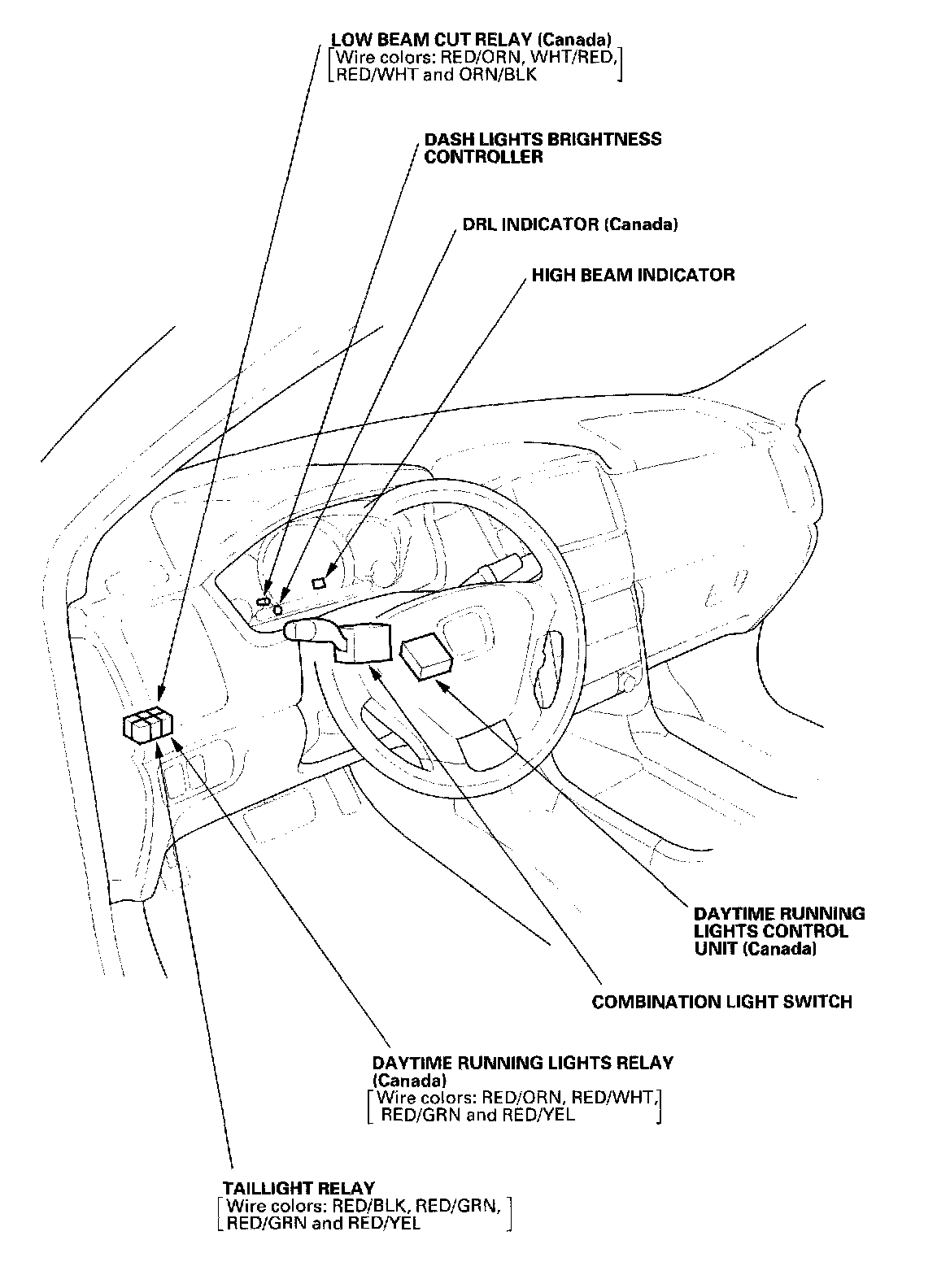 LOW BEAM CUT RELAY (Canada)
[Wire colors: RED/ORN, WHT/RED, RED/WHT and ORN/BLK]

DASH LIGHTS BRIGHTNESS CONTROLLER

DRL INDICATOR (Canada)

HIGH BEAM INDICATOR

DAYTIME RUNNING LIGHTS CONTROL UNIT (Canada)

COMBINATION LIGHT SWITCH

DAYTIME RUNNING LIGHTS RELAY (Canada)
[Wire colors: RED/ORN, RED/WHT, RED/GRN and RED/YEL]

TAILLIGHT RELAY
[Wire colors: RED/BLK, RED/GRN, RED/GRN and RED/YEL]