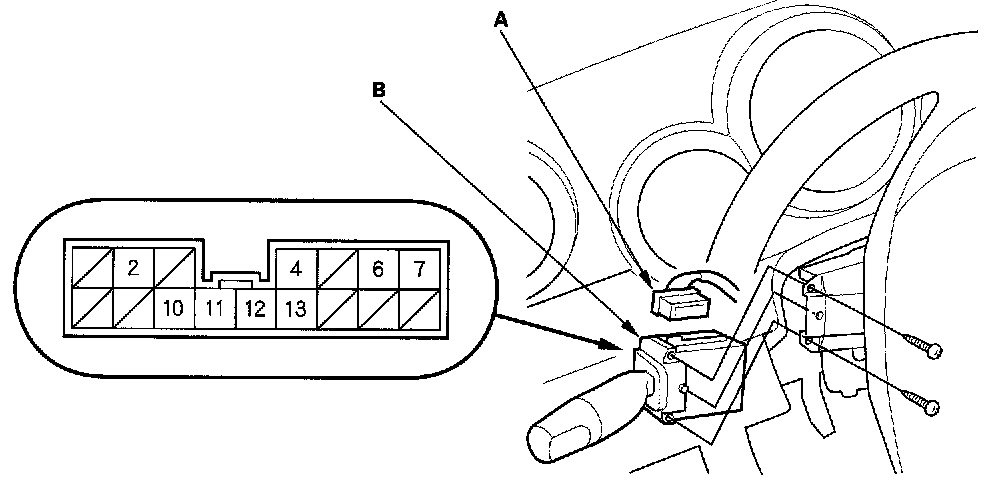 A

B

2
4
6
7
10
11
12
13