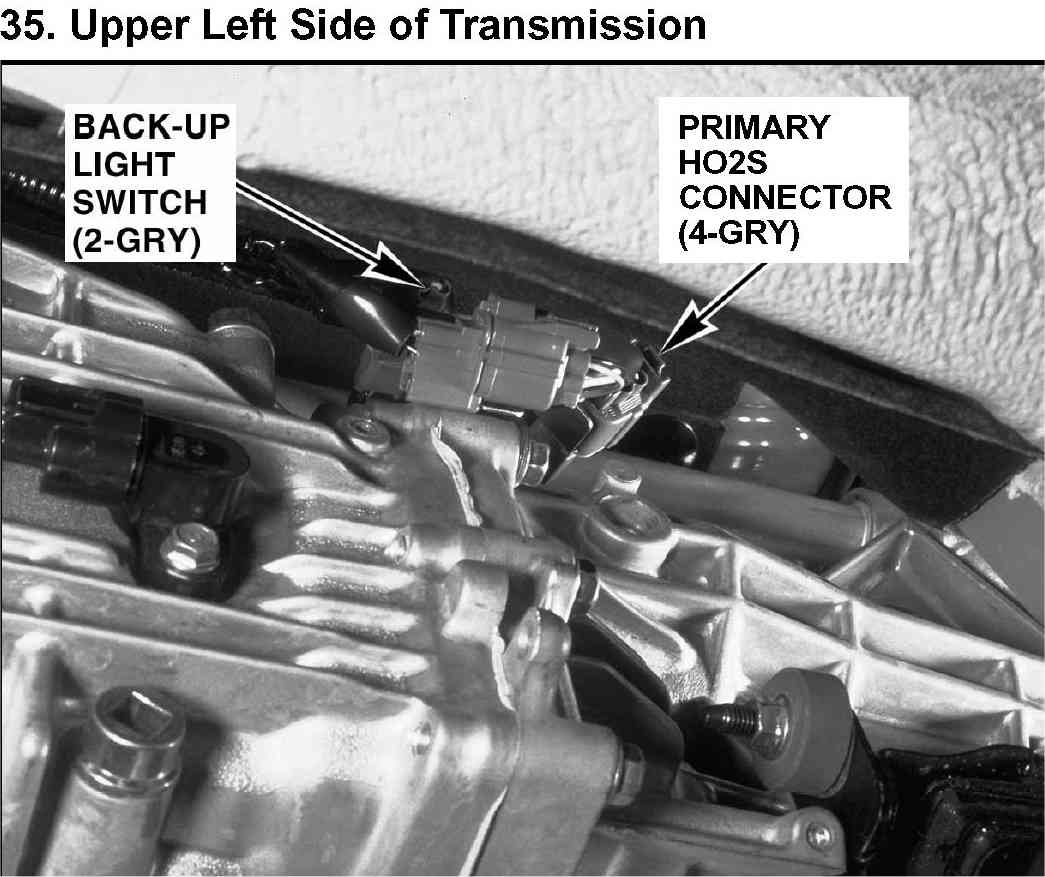 35. Upper Left Side of Transmission

BACK-UP LIGHT SWITCH (2-GRY)

PRIMARY HO2S CONNECTOR (4-GRY)