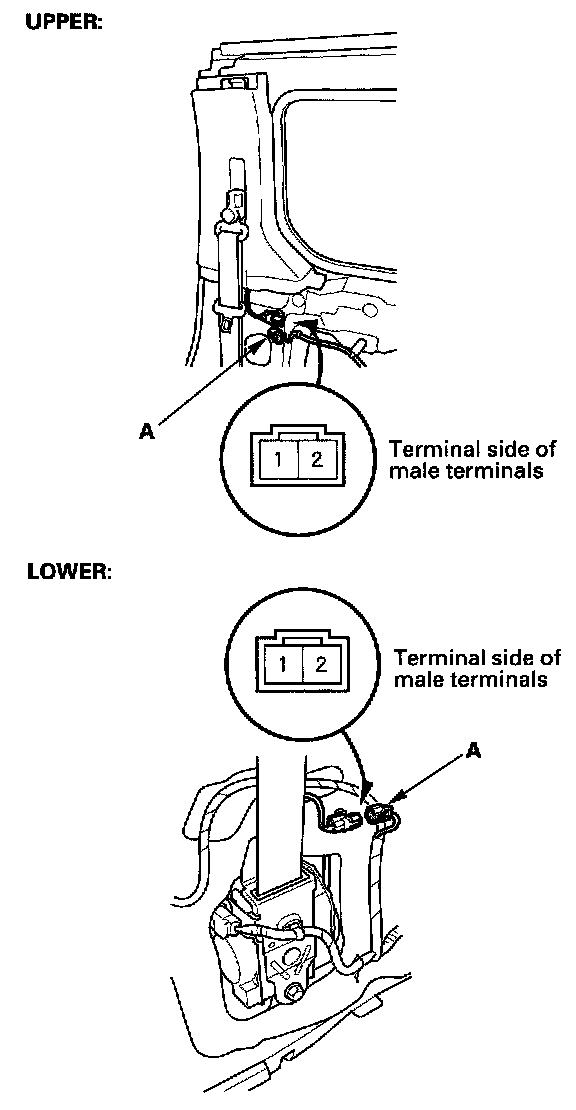 UPPER:

A

1 2

Terminal side of male terminals

LOWER:

1 2

Terminal side of male terminals

A