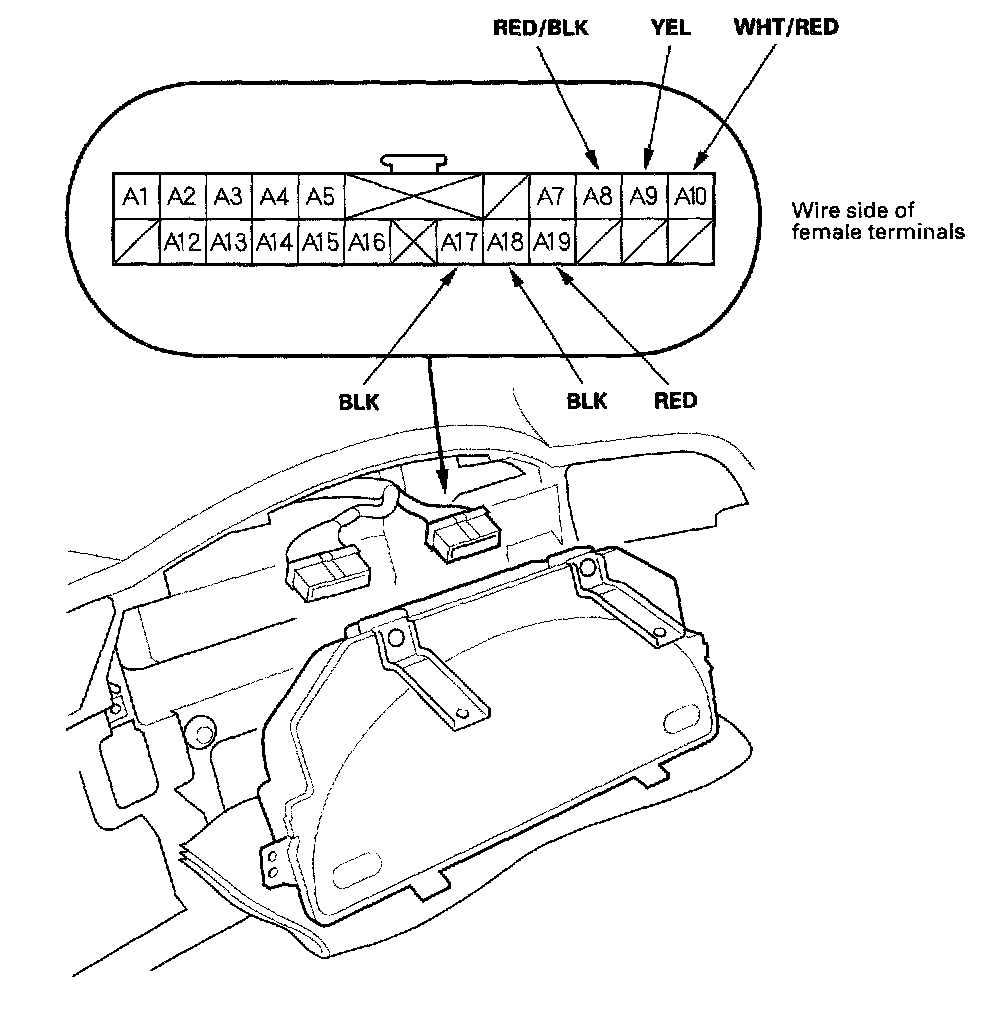 RED/BLK YEL WHT/RED

A1 A2 A3 A4 A5 A7 A8 A9 A10

A12 A13 A14 A15 A16 A17 A18 A19

Wire side of female terminals

BLK BLK RED