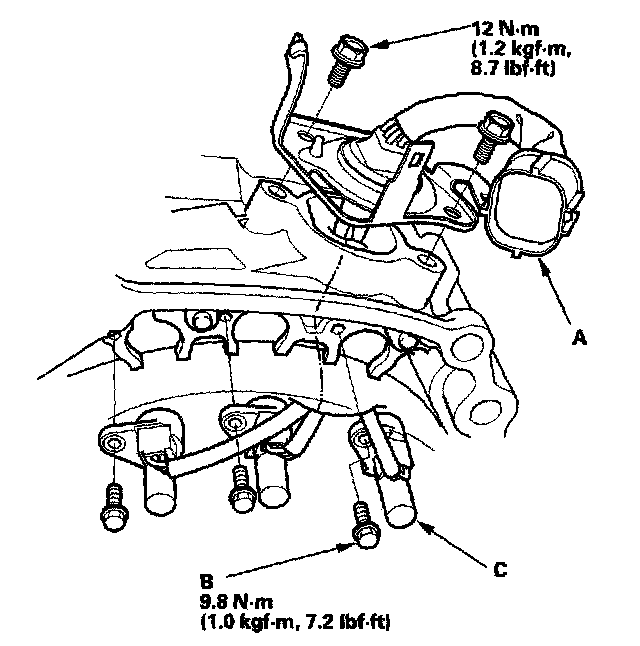 12 N·m
(1.2 kgf·m,
8.7 lbf·ft)

A

C

B
9.8 N·m
(1.0 kgf·m, 7.2 lbf·ft)