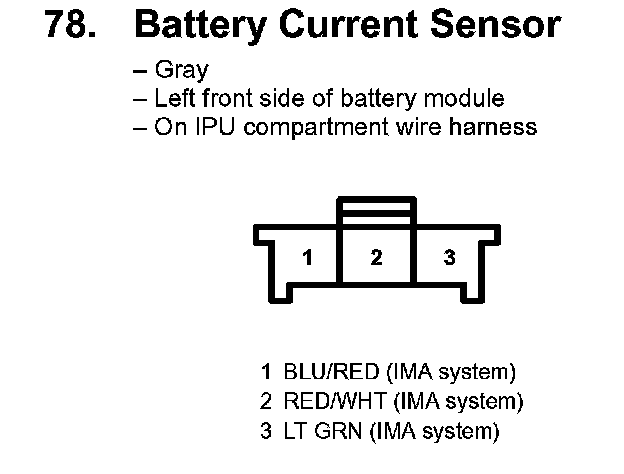 78. Battery Current Sensor

– Gray
– Left front side of battery module
– On IPU compartment wire harness

1 2 3

1 BLU/RED (IMA system)
2 RED/WHT (IMA system)
3 LT GRN (IMA system)