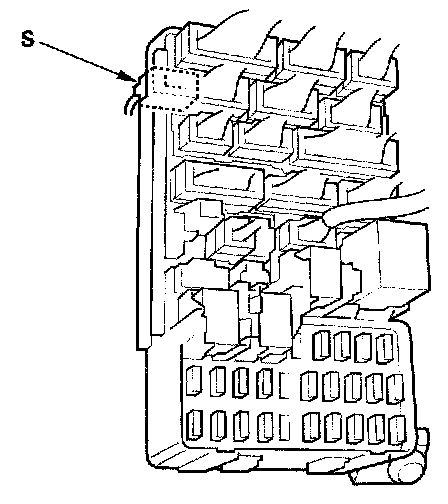 S