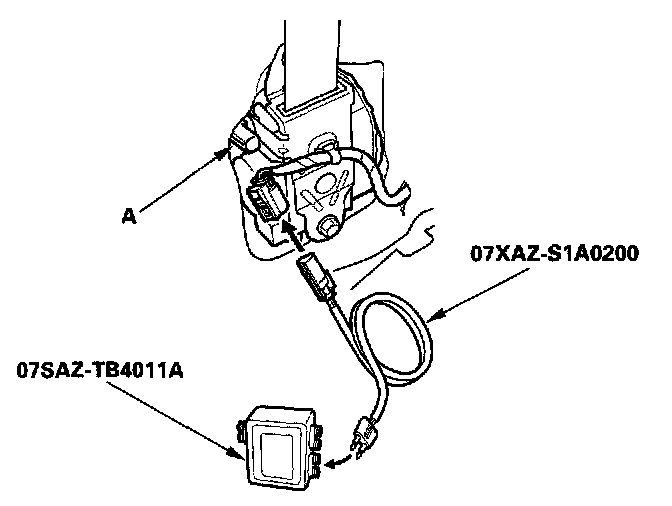 A

07XAZ-S1A0200

07SAZ-TB4011A