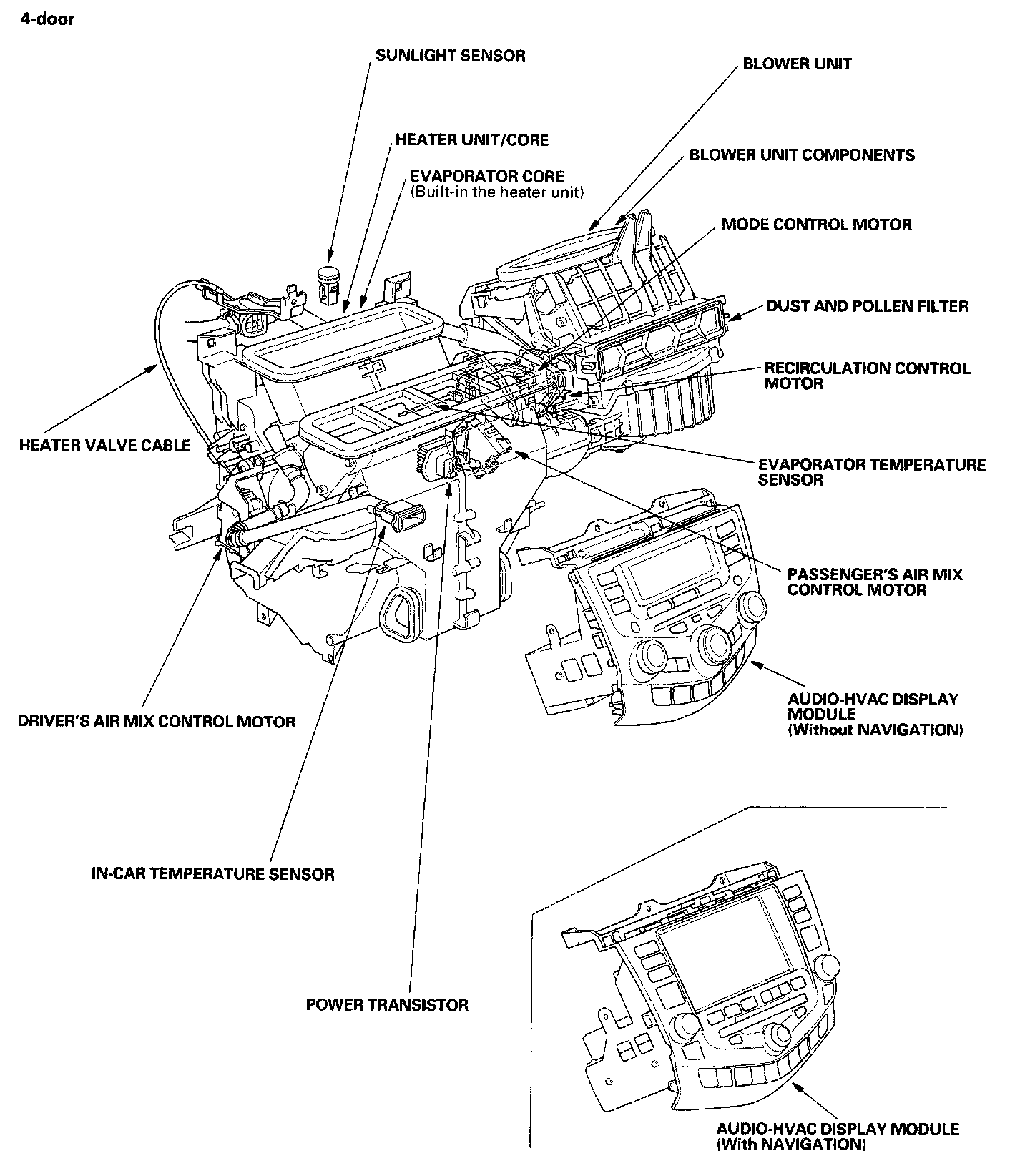 4-door

SUNLIGHT SENSOR

BLOWER UNIT

HEATER UNIT/CORE

BLOWER UNIT COMPONENTS

EVAPORATOR CORE
(Built-in the heater unit)

MODE CONTROL MOTOR

DUST AND POLLEN FILTER

RECIRCULATION CONTROL MOTOR

HEATER VALVE CABLE

EVAPORATOR TEMPERATURE SENSOR

PASSENGER'S AIR MIX CONTROL MOTOR

AUDIO-HVAC DISPLAY MODULE
(Without NAVIGATION)

DRIVER'S AIR MIX CONTROL MOTOR

IN-CAR TEMPERATURE SENSOR

POWER TRANSISTOR

AUDIO-HVAC DISPLAY MODULE
(With NAVIGATION)