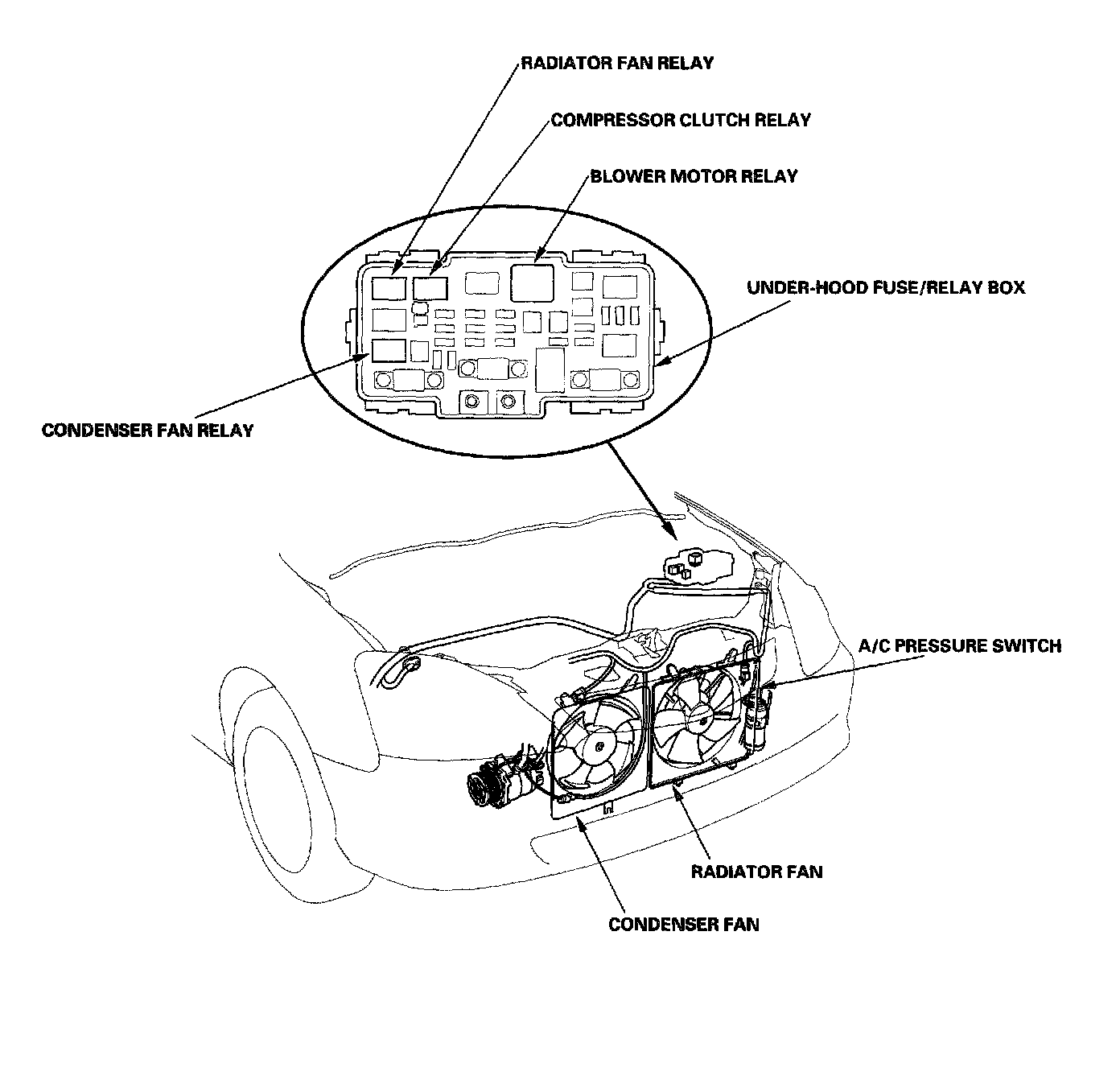 RADIATOR FAN RELAY

COMPRESSOR CLUTCH RELAY

BLOWER MOTOR RELAY

UNDER-HOOD FUSE/RELAY BOX

CONDENSER FAN RELAY

A/C PRESSURE SWITCH

RADIATOR FAN

CONDENSER FAN