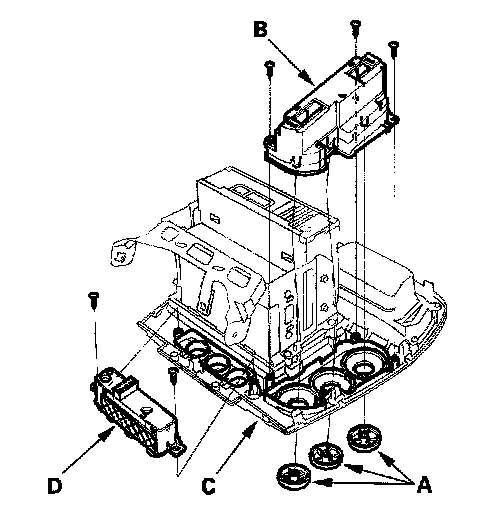 B
D
C
A