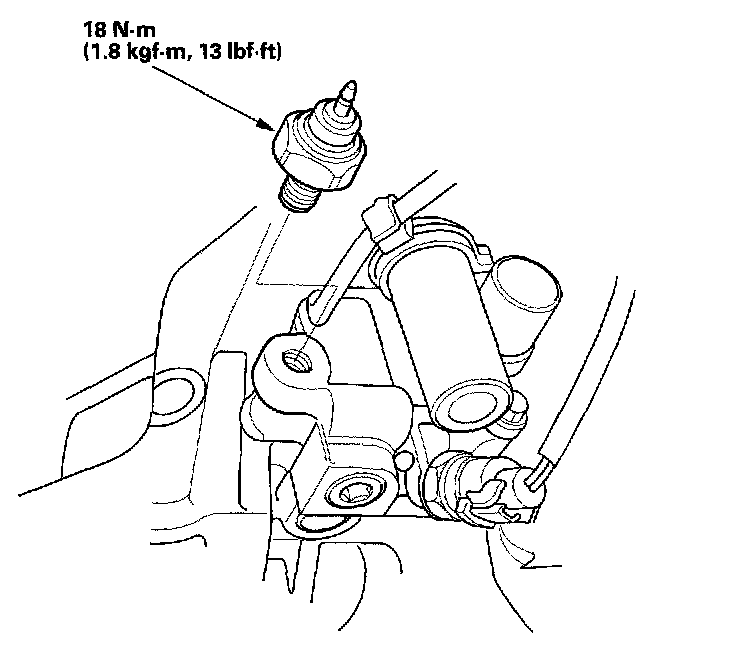 18 N·m
(1.8 kgf·m, 13 lbf·ft)