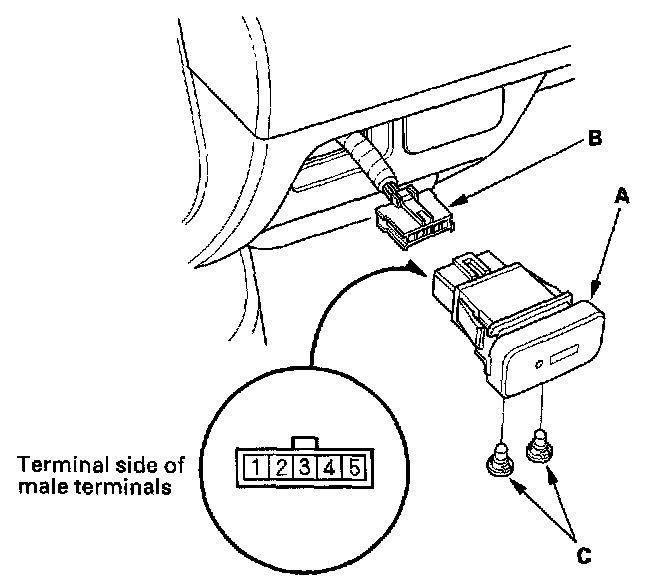 B

A

Terminal side of male terminals

1 2 3 4 5

C