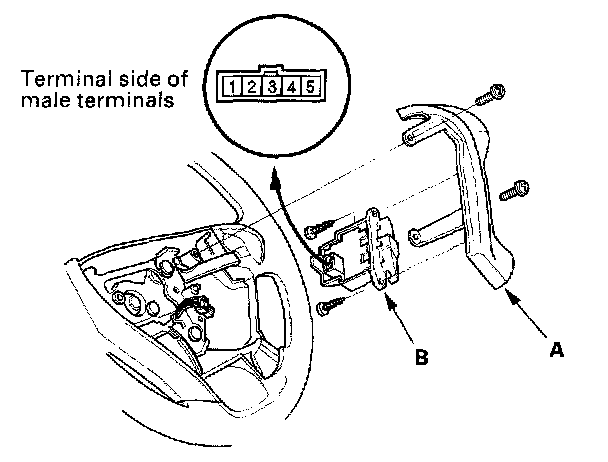 Terminal side of male terminals

1 2 3 4 5

B

A