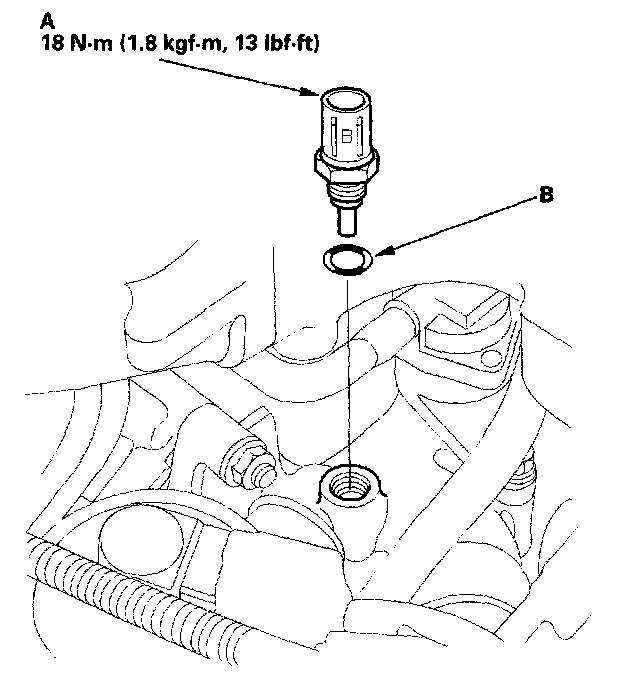 A
18 N·m (1.8 kgf·m, 13 lbf·ft)

B

B