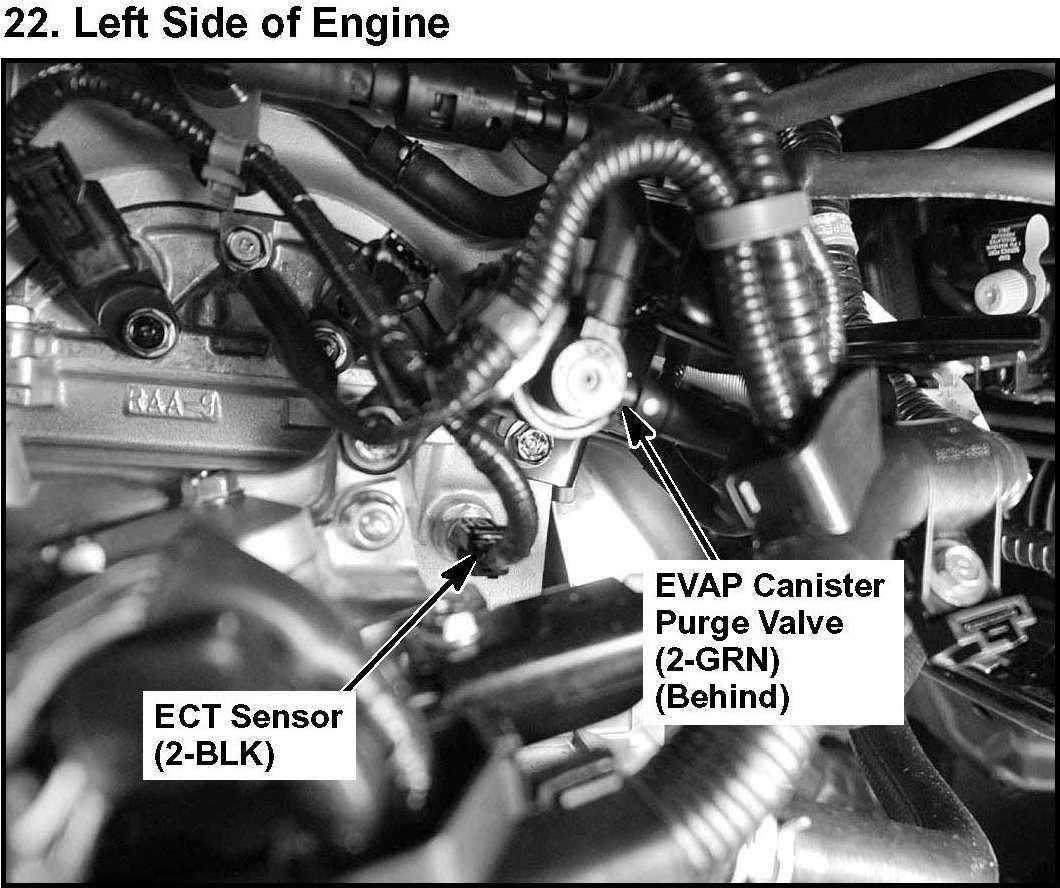 22. Left Side of Engine

RAA-9

EVAP Canister Purge Valve (2-GRN) (Behind)

ECT Sensor (2-BLK)