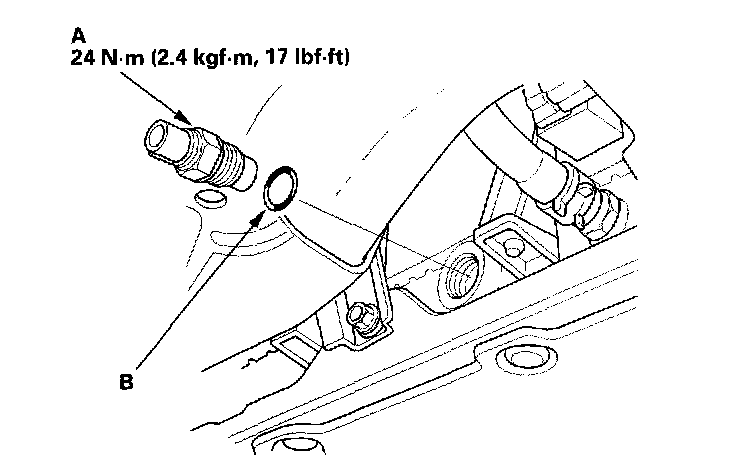 A
24 N·m (2.4 kgf·m, 17 lbf·ft)

B