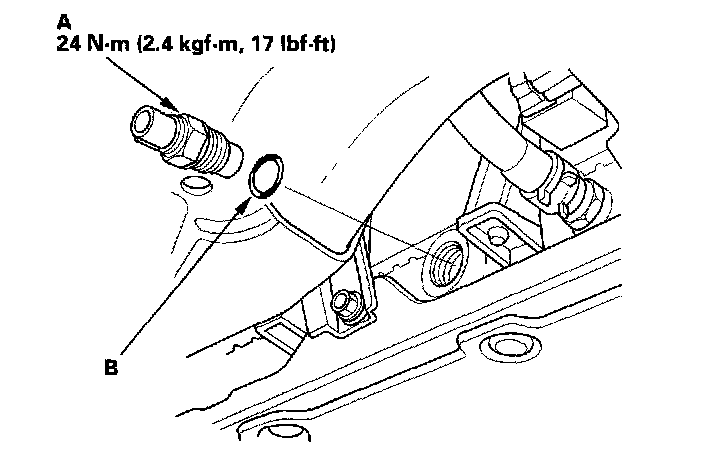 A
24 N·m (2.4 kgf·m, 17 lbf·ft)

B