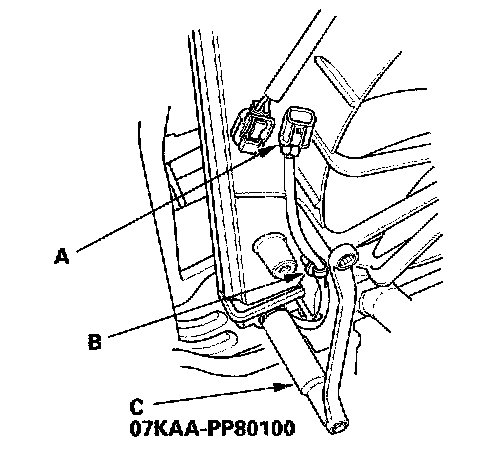 A

B

C
07KAA-PP80100