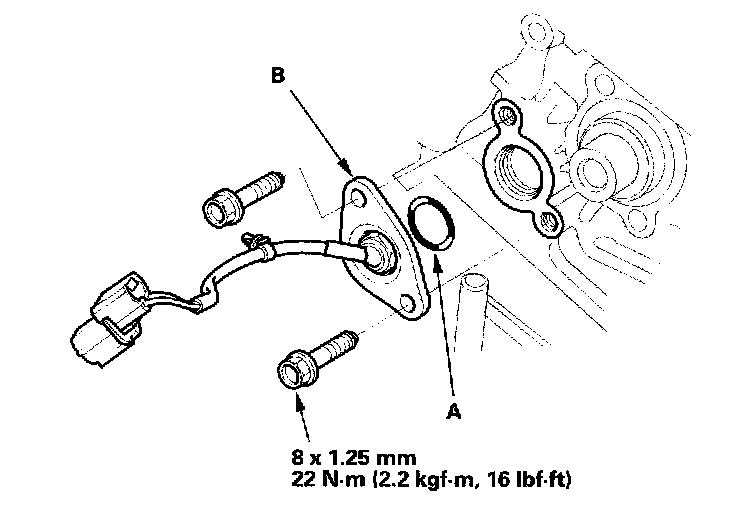 B

A

8 x 1.25 mm
22 N·m (2.2 kgf·m, 16 lbf·ft)