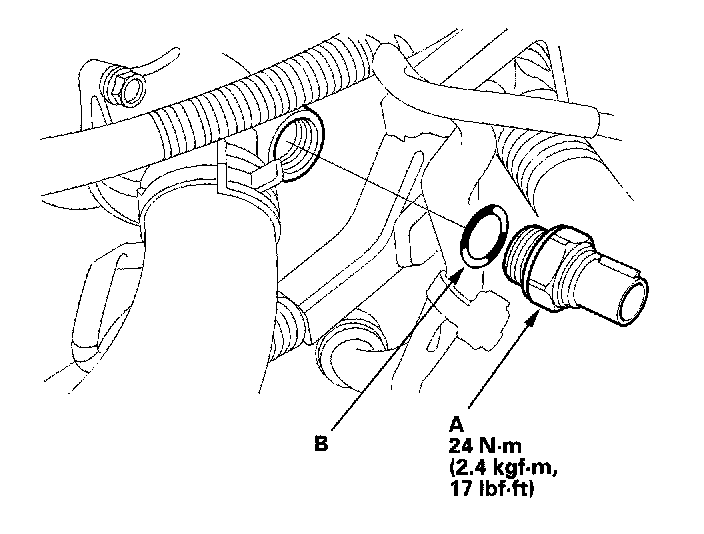 B

A
24 N·m
(2.4 kgf·m,
17 lbf·ft)