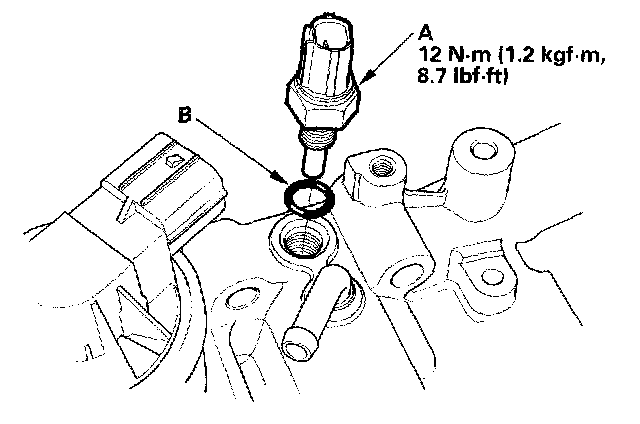 A
12 N·m (1.2 kgf·m, 8.7 lbf·ft)

B