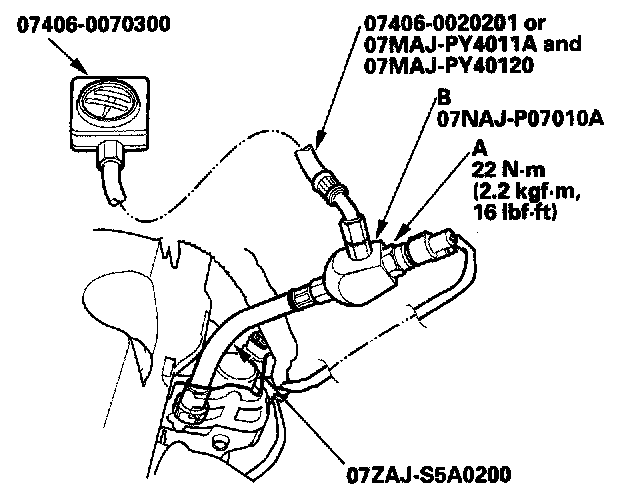 07406-0070300

07406-0020201 or 07MAJ-PY4011A and 07MAJ-PY40120

B
07NAJ-P07010A

A
22 N·m
(2.2 kgf·m,
16 lbf·ft)

07ZAJ-S5A0200