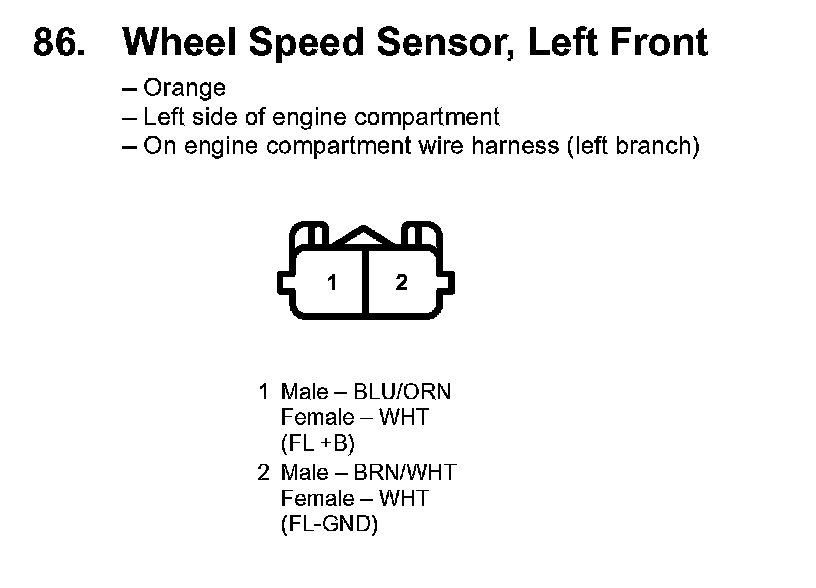 86. Wheel Speed Sensor, Left Front

– Orange
– Left side of engine compartment
– On engine compartment wire harness (left branch)

1 2

1 Male – BLU/ORN
Female – WHT
(FL +B)
2 Male – BRN/WHT
Female – WHT
(FL-GND)