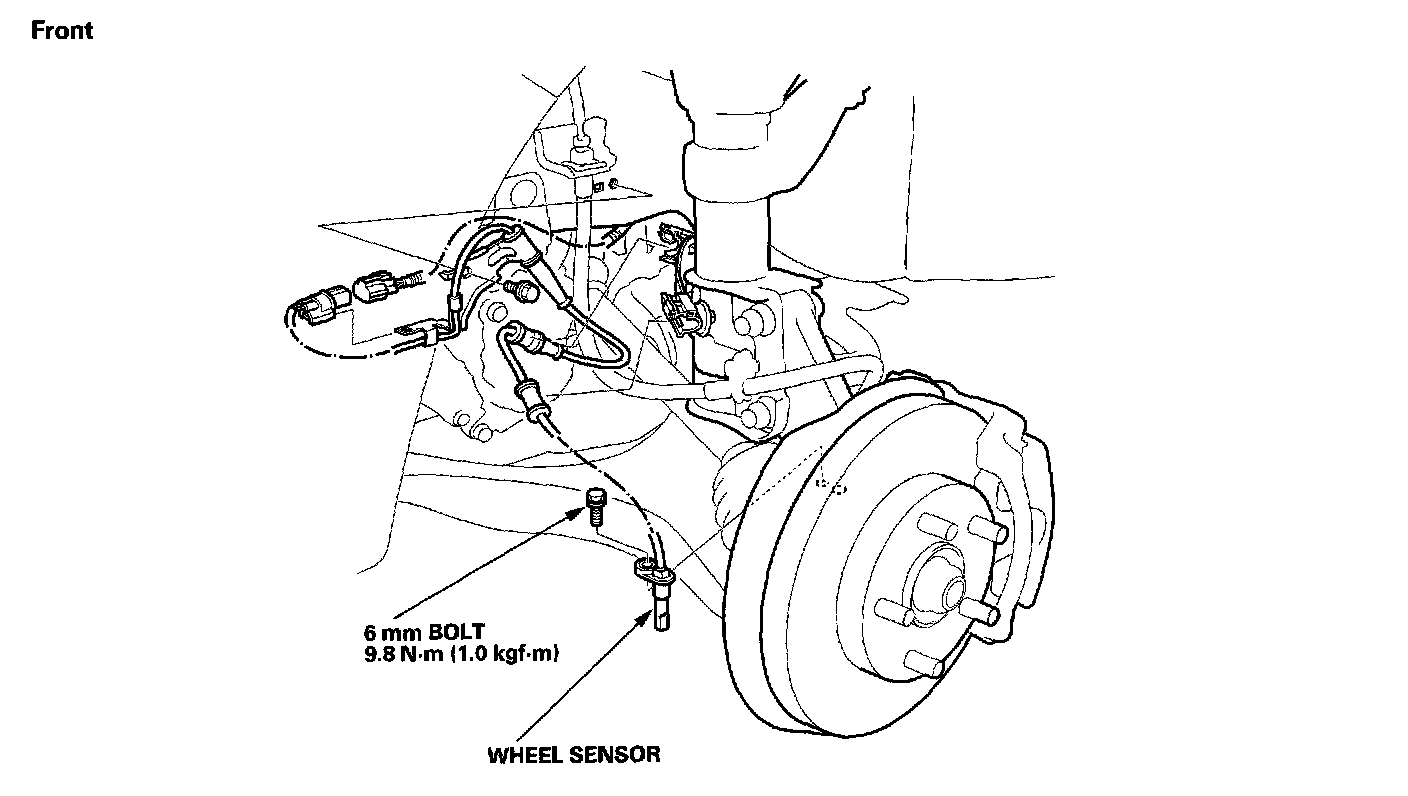 Front

6 mm BOLT
9.8 N·m (1.0 kgf·m)

WHEEL SENSOR