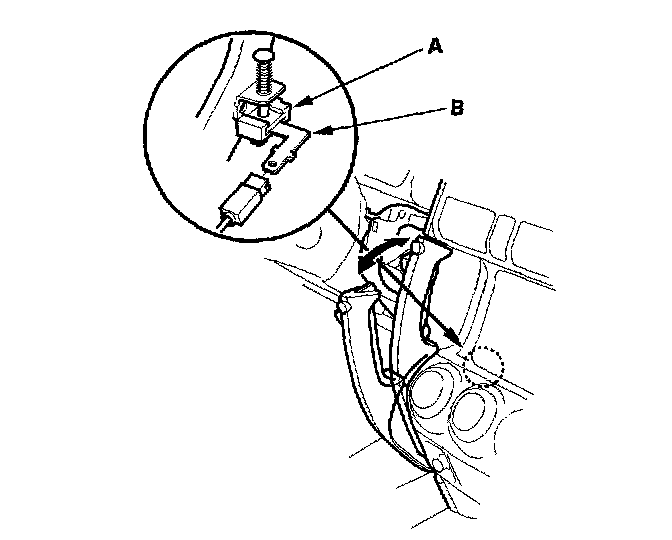 A
B