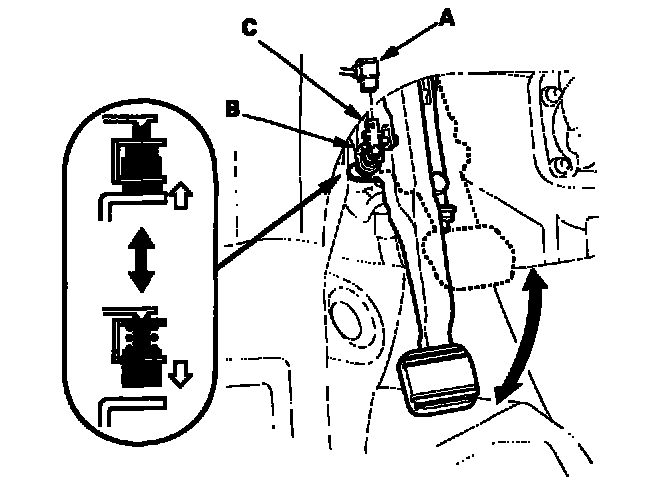 C
A
B