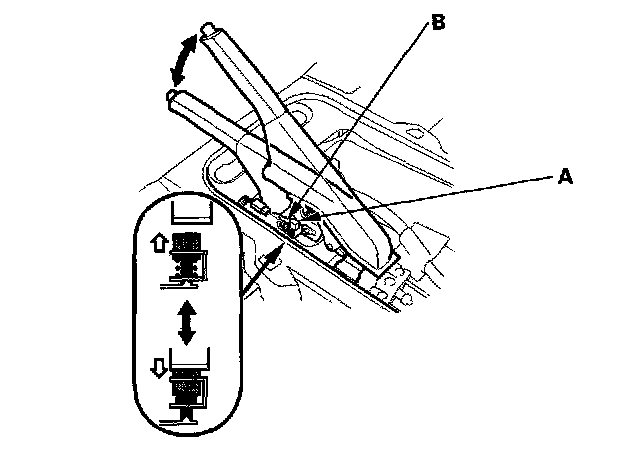 B

A