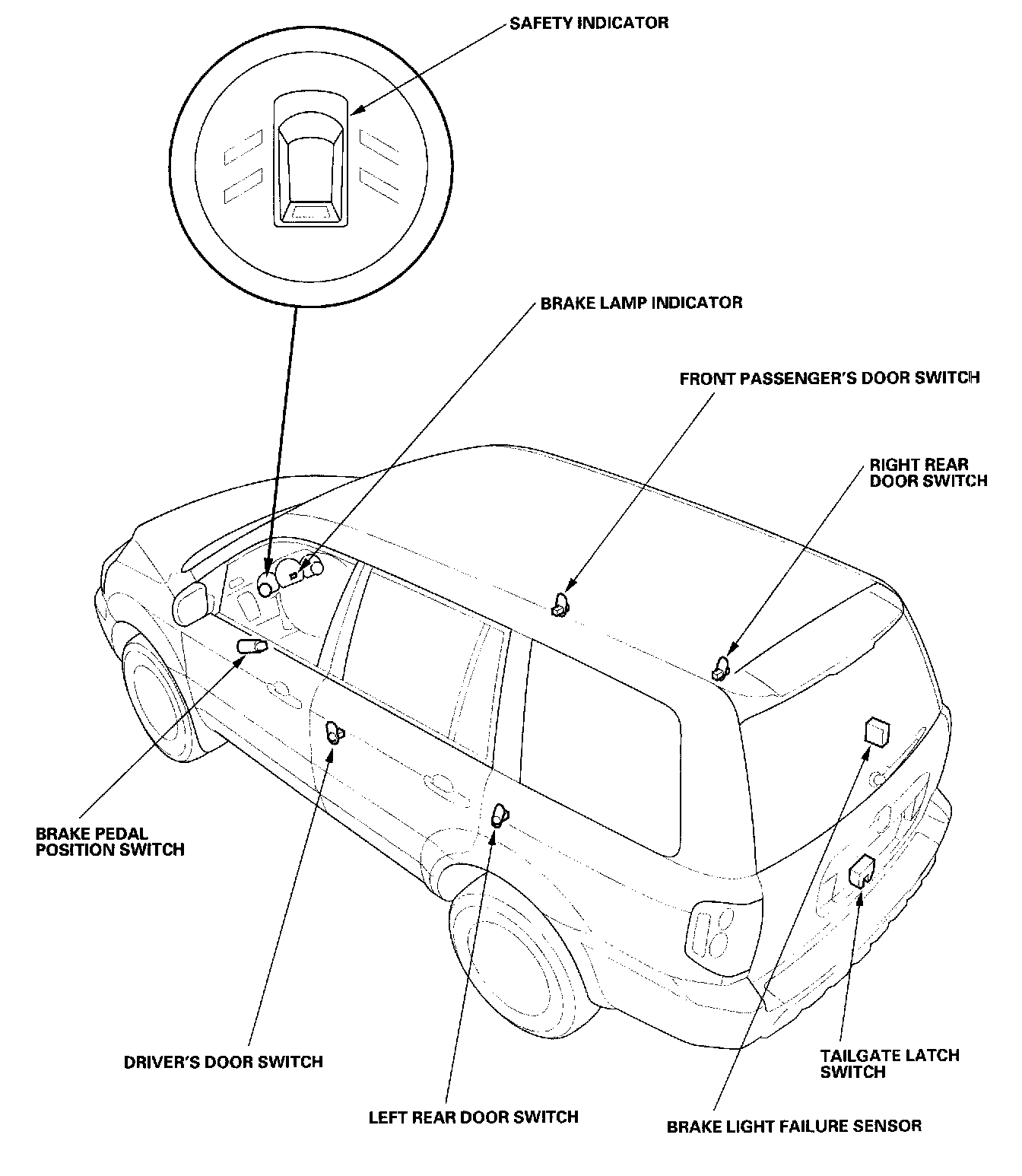 SAFETY INDICATOR

BRAKE LAMP INDICATOR

FRONT PASSENGER'S DOOR SWITCH

RIGHT REAR DOOR SWITCH

BRAKE PEDAL POSITION SWITCH

DRIVER'S DOOR SWITCH

LEFT REAR DOOR SWITCH

TAILGATE LATCH SWITCH

BRAKE LIGHT FAILURE SENSOR