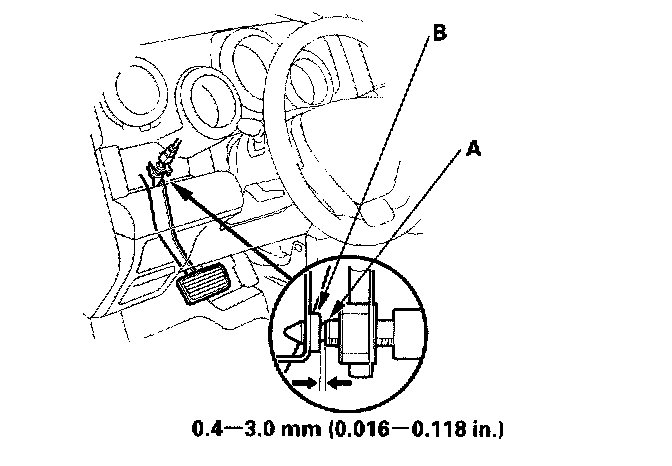 B

A

0.4—3.0 mm (0.016—0.118 in.)