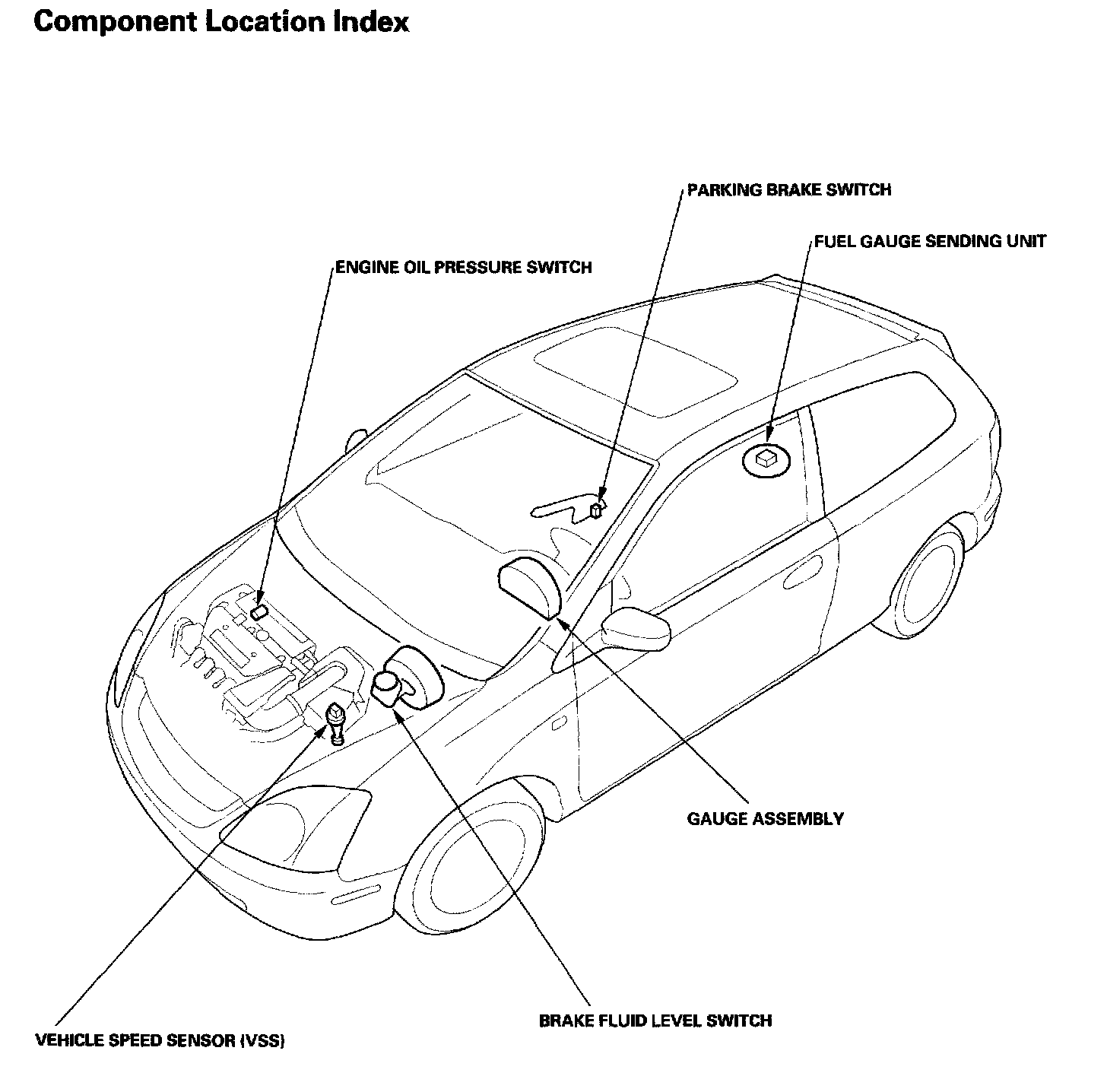 Component Location Index

PARKING BRAKE SWITCH

FUEL GAUGE SENDING UNIT

ENGINE OIL PRESSURE SWITCH

GAUGE ASSEMBLY

BRAKE FLUID LEVEL SWITCH

VEHICLE SPEED SENSOR (VSS)