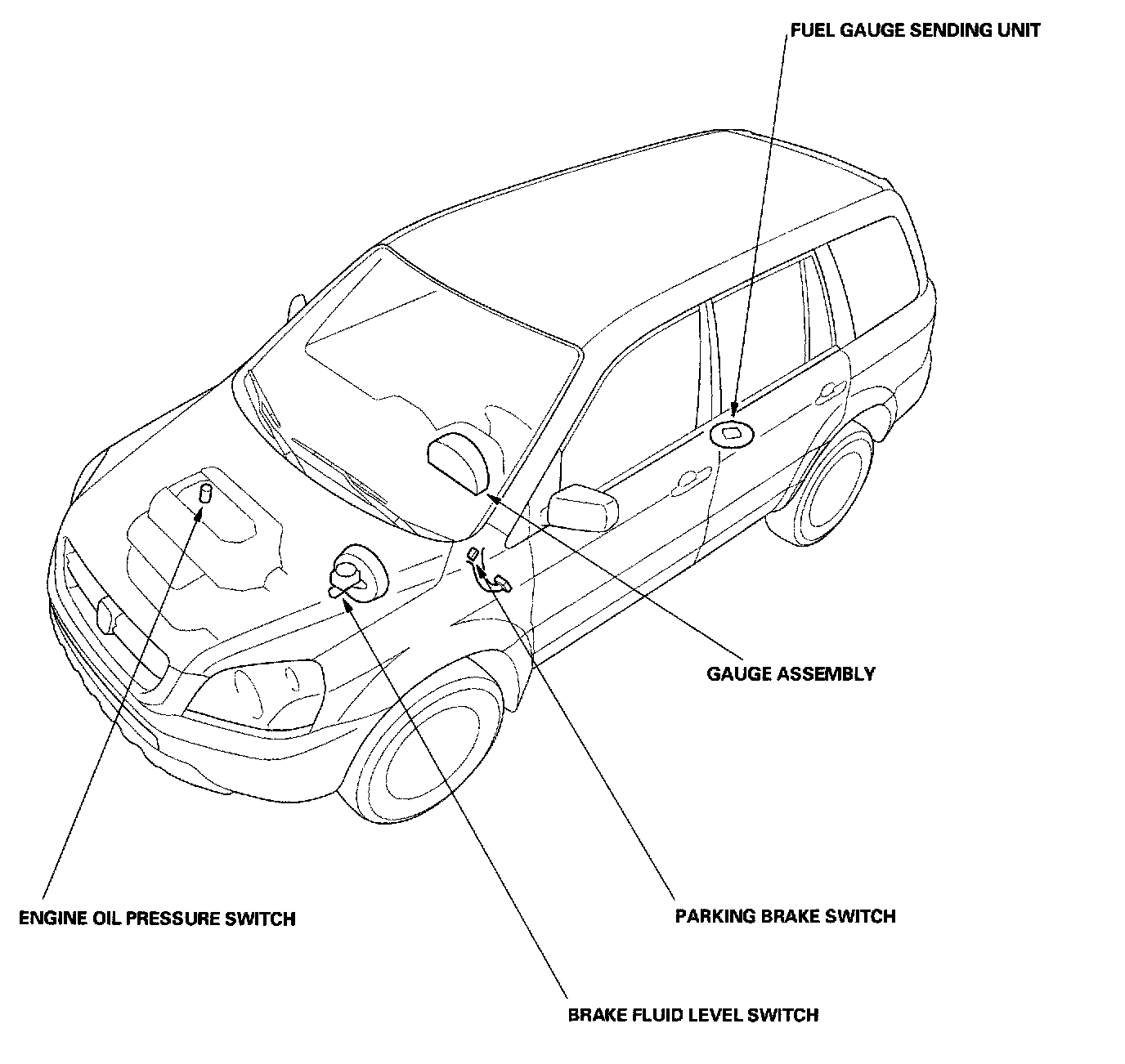 FUEL GAUGE SENDING UNIT

GAUGE ASSEMBLY

ENGINE OIL PRESSURE SWITCH

PARKING BRAKE SWITCH

BRAKE FLUID LEVEL SWITCH