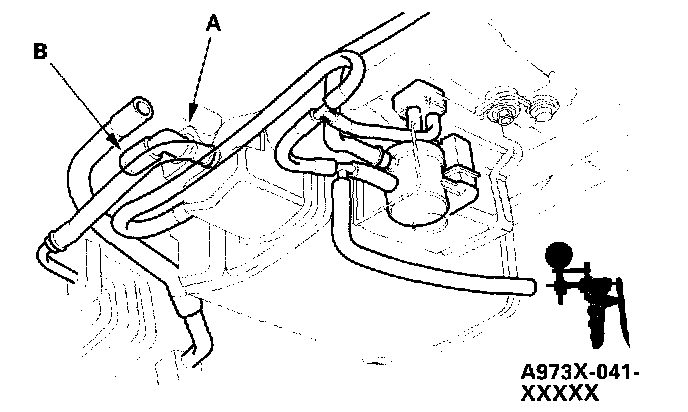 A

B

A973X-041-XXXXX