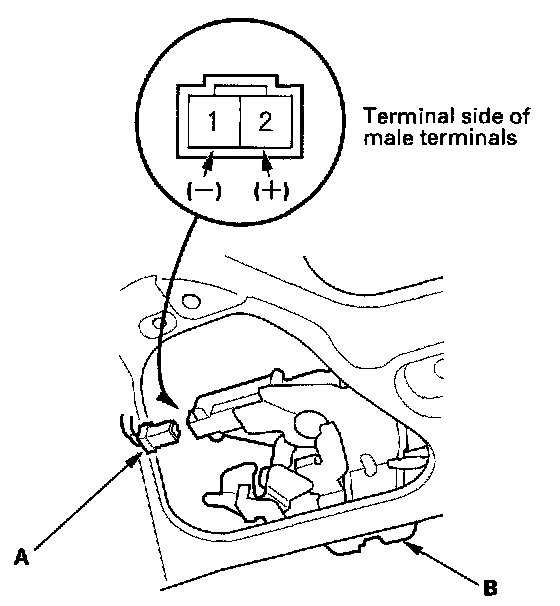 1 2

(−) (+)

Terminal side of male terminals

A

B