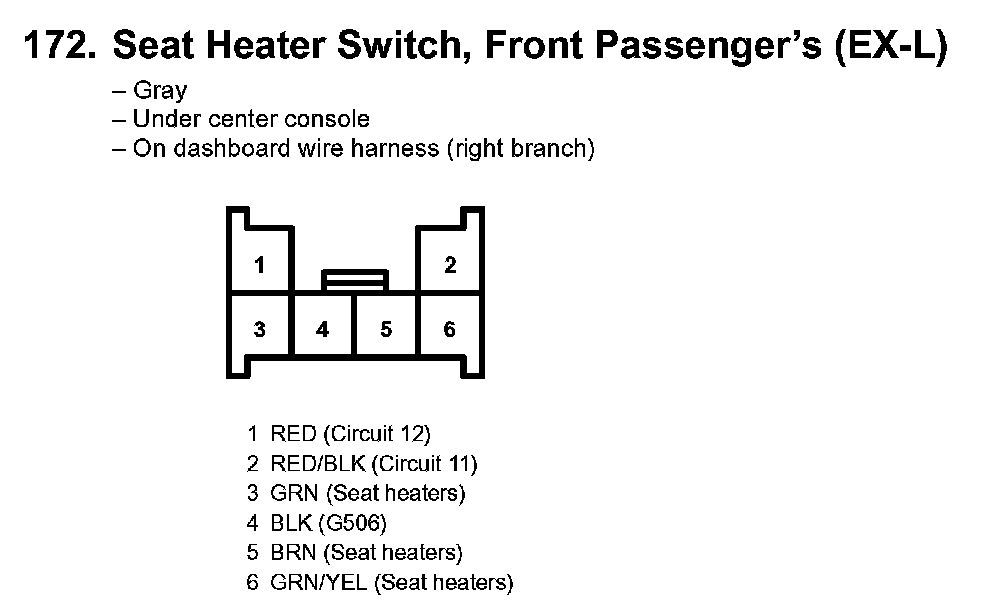 172. Seat Heater Switch, Front Passenger's (EX-L)

– Gray
– Under center console
– On dashboard wire harness (right branch)

1
2
3
4
5
6

1 RED (Circuit 12)
2 RED/BLK (Circuit 11)
3 GRN (Seat heaters)
4 BLK (G506)
5 BRN (Seat heaters)
6 GRN/YEL (Seat heaters)