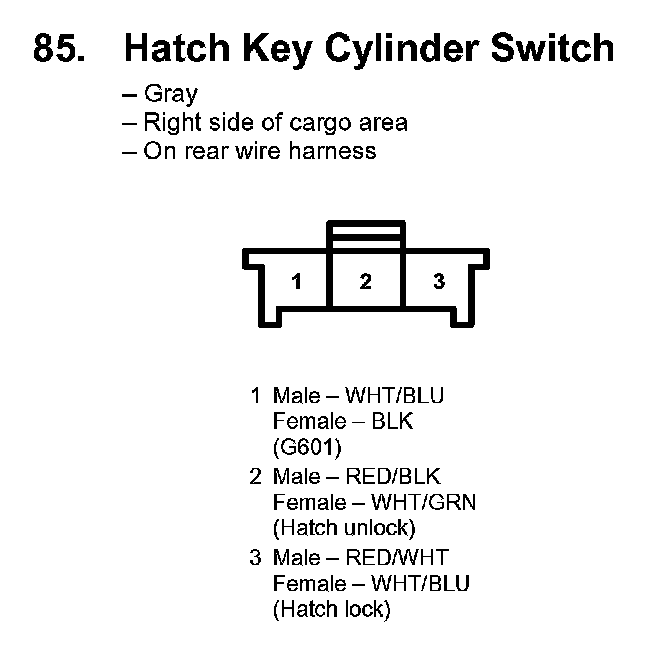 85. Hatch Key Cylinder Switch

– Gray
– Right side of cargo area
– On rear wire harness

1 2 3

1 Male – WHT/BLU
Female – BLK
(G601)

2 Male – RED/BLK
Female – WHT/GRN
(Hatch unlock)

3 Male – RED/WHT
Female – WHT/BLU
(Hatch lock)