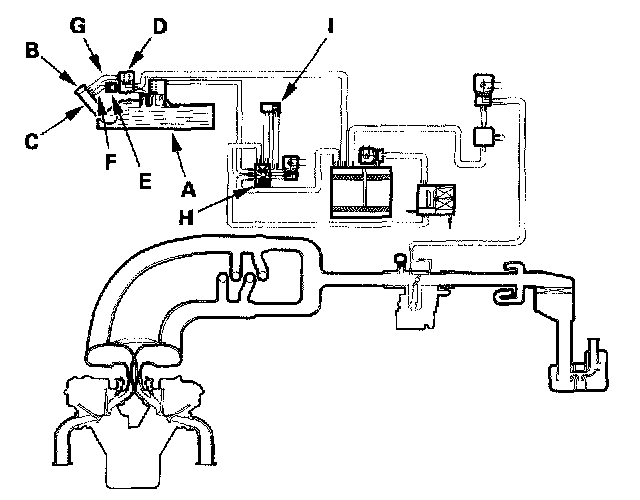 G
D
I
B
C
F
E
A
H