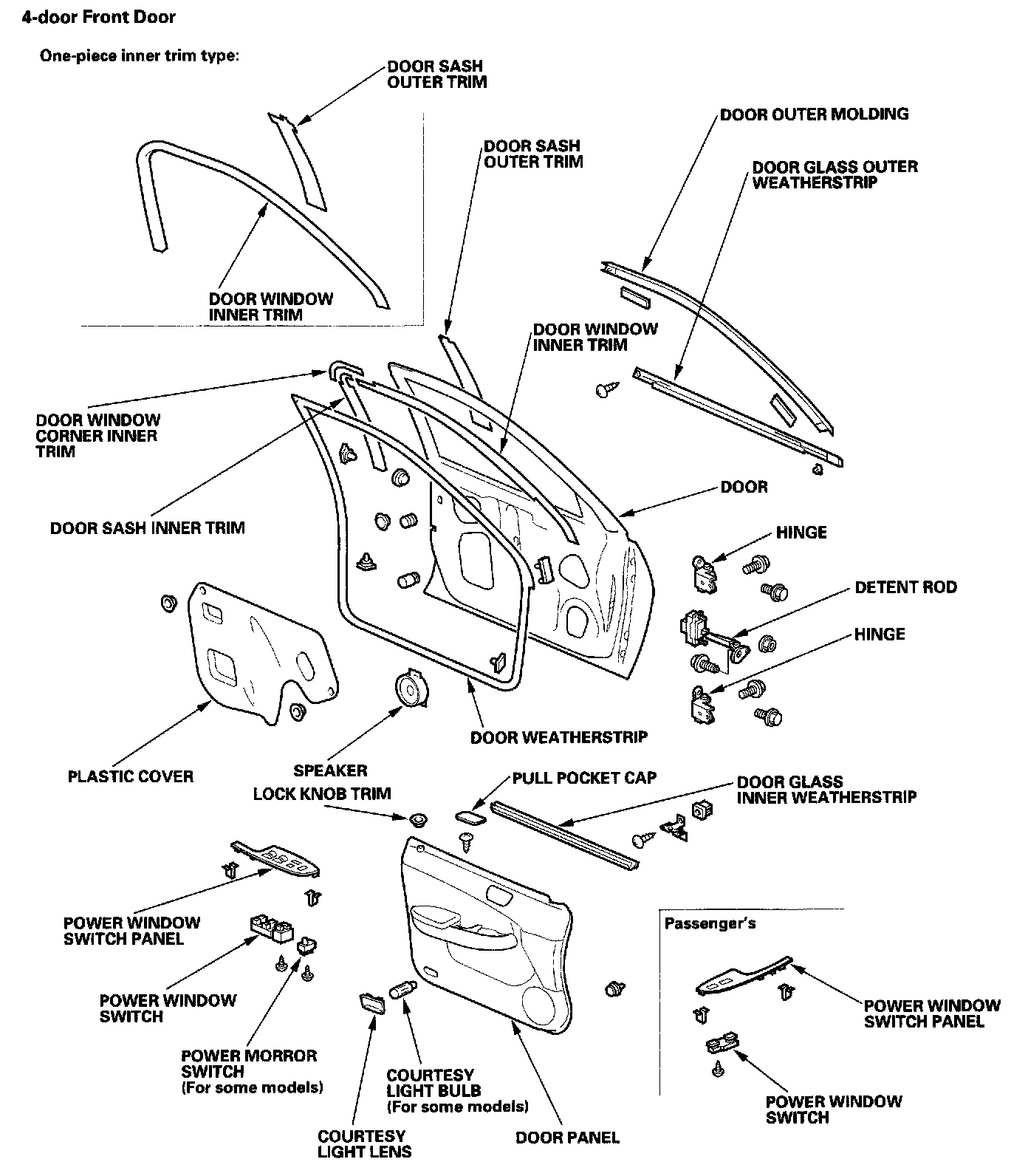 4-door Front Door

One-piece inner trim type:

DOOR SASH OUTER TRIM

DOOR WINDOW INNER TRIM

DOOR SASH OUTER TRIM

DOOR OUTER MOLDING

DOOR GLASS OUTER WEATHERSTRIP

DOOR WINDOW INNER TRIM

DOOR WINDOW CORNER INNER TRIM

DOOR SASH INNER TRIM

DOOR

HINGE

DETENT ROD

HINGE

PLASTIC COVER

SPEAKER

DOOR WEATHERSTRIP

LOCK KNOB TRIM

PULL POCKET CAP

DOOR GLASS INNER WEATHERSTRIP

POWER WINDOW SWITCH PANEL

POWER WINDOW SWITCH

POWER MORROR SWITCH (For some models)

COURTESY LIGHT BULB (For some models)

COURTESY LIGHT LENS

DOOR PANEL

Passenger's

POWER WINDOW SWITCH PANEL

POWER WINDOW SWITCH