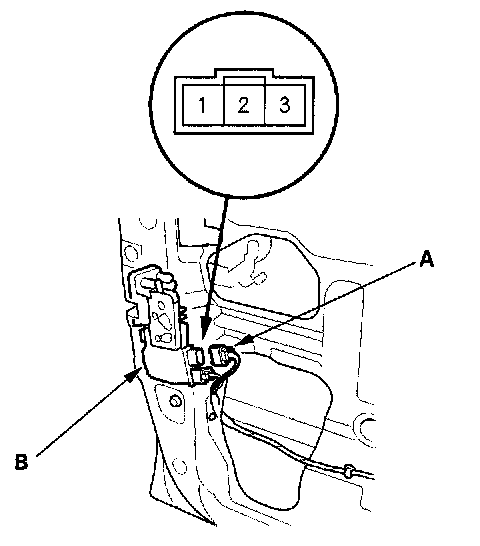 1 2 3

A

B