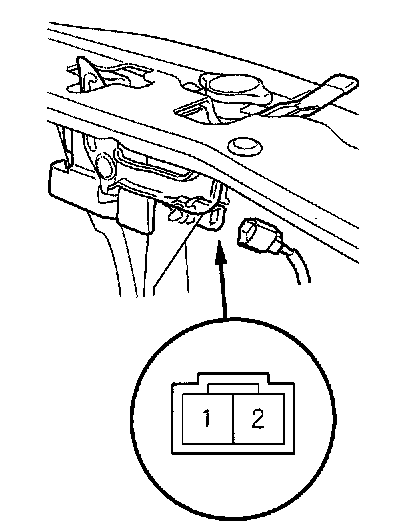 1 2