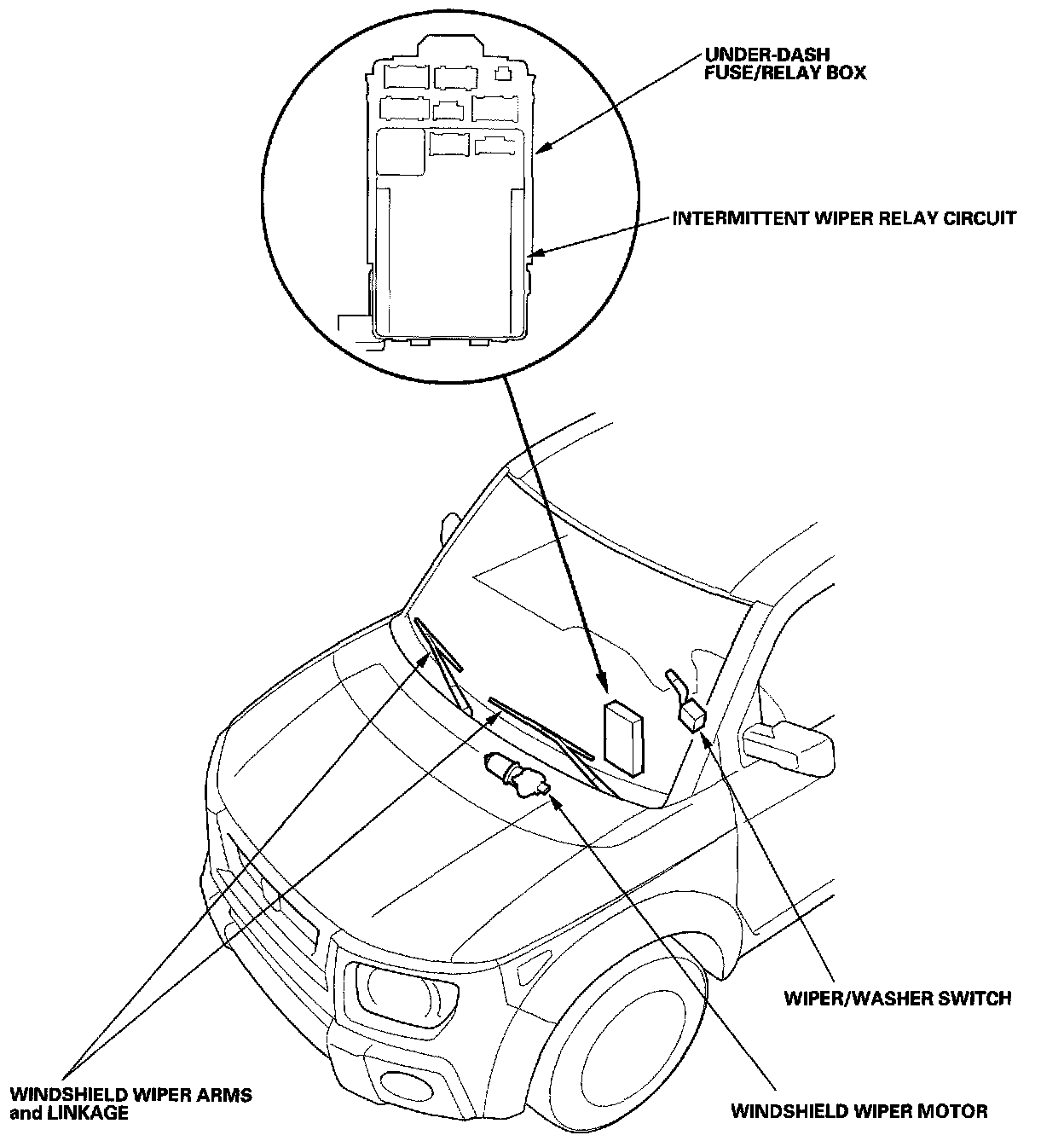 UNDER-DASH FUSE/RELAY BOX

INTERMITTENT WIPER RELAY CIRCUIT

WIPER/WASHER SWITCH

WINDSHIELD WIPER ARMS and LINKAGE

WINDSHIELD WIPER MOTOR