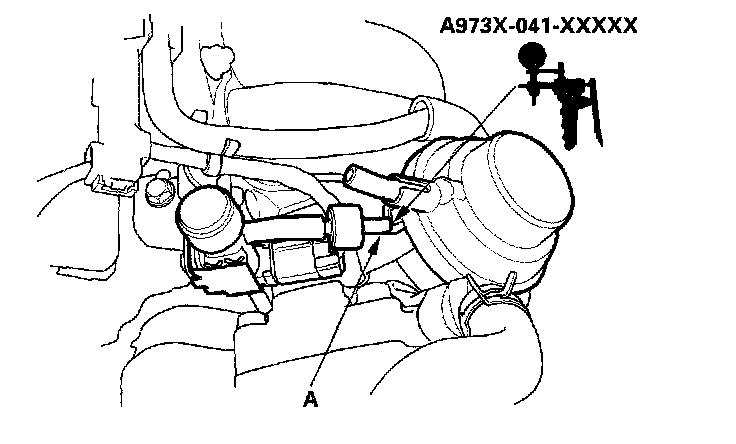 A973X-041-XXXXX

A