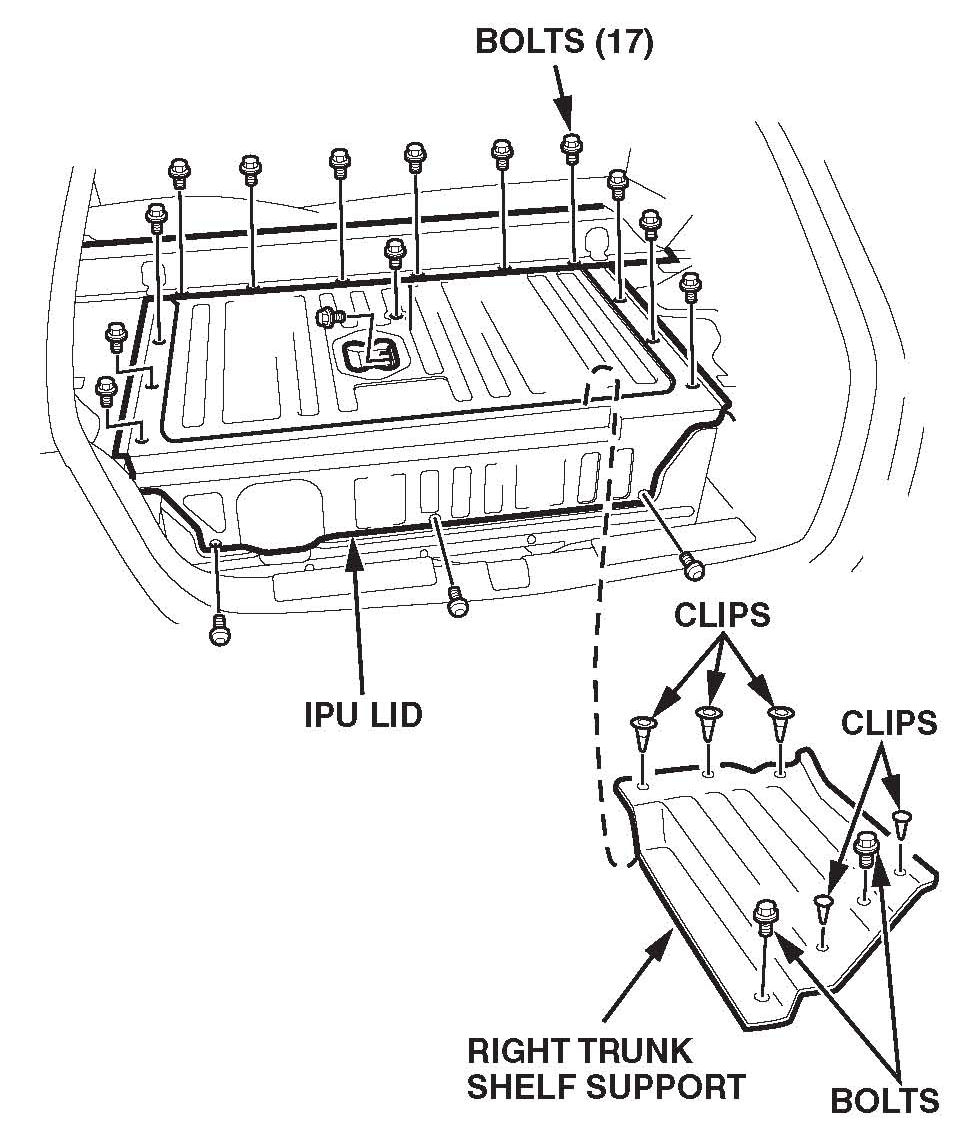 BOLTS (17)

IPU LID

CLIPS

CLIPS

RIGHT TRUNK SHELF SUPPORT

BOLTS