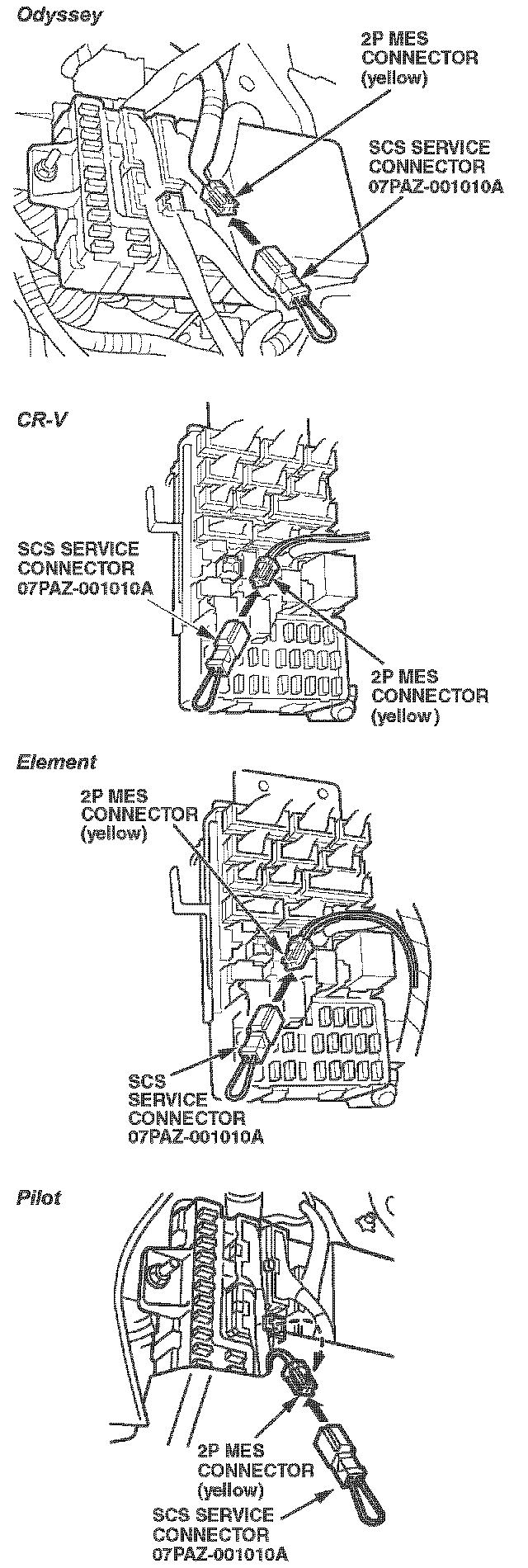 Odyssey

2P MES CONNECTOR (yellow)

SCS SERVICE CONNECTOR 07PAZ-001010A

CR-V

SCS SERVICE CONNECTOR 07PAZ-001010A

2P MES CONNECTOR (yellow)

Element

2P MES CONNECTOR (yellow)

SCS SERVICE CONNECTOR 07PAZ-001010A

Pilot

2P MES CONNECTOR (yellow)

SCS SERVICE CONNECTOR 07PAZ-001010A