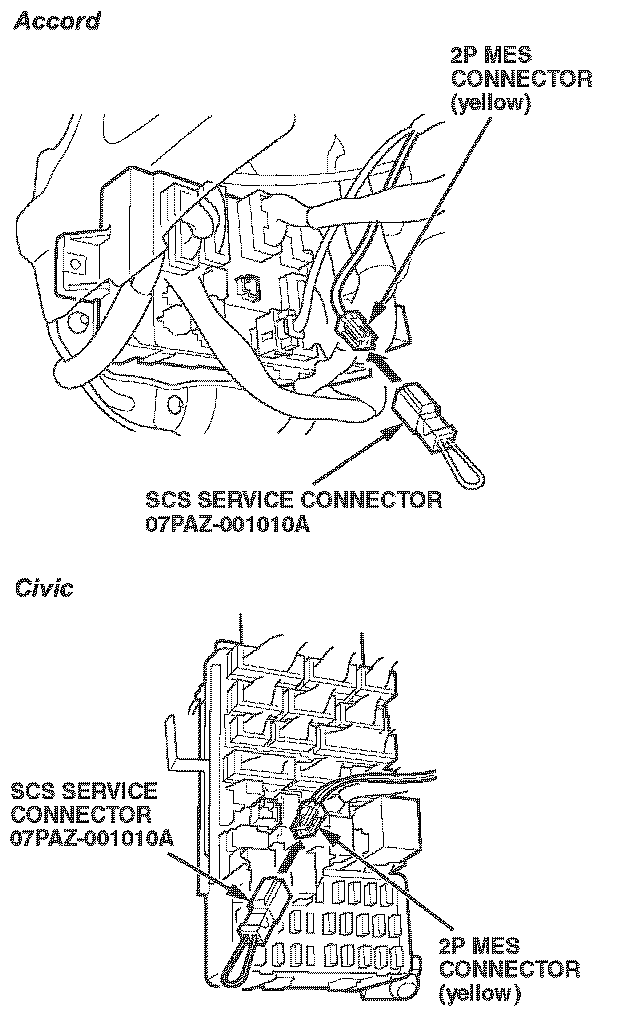 Accord

2P MES CONNECTOR (yellow)

SCS SERVICE CONNECTOR 07PAZ-001010A

Civic

SCS SERVICE CONNECTOR 07PAZ-001010A

2P MES CONNECTOR (yellow)