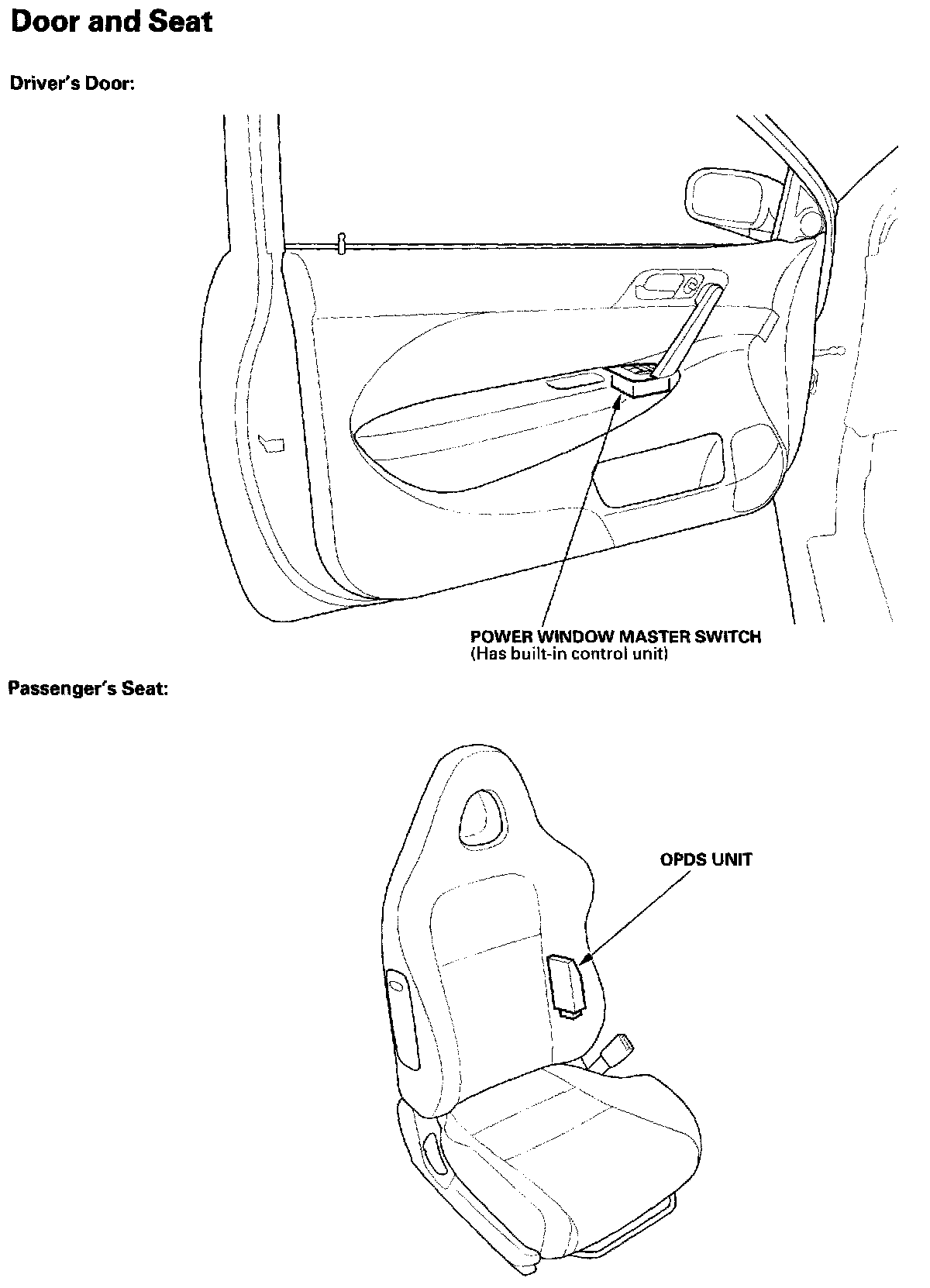 Door and Seat

Driver's Door:

POWER WINDOW MASTER SWITCH
(Has built-in control unit)

Passenger's Seat:

OPDS UNIT