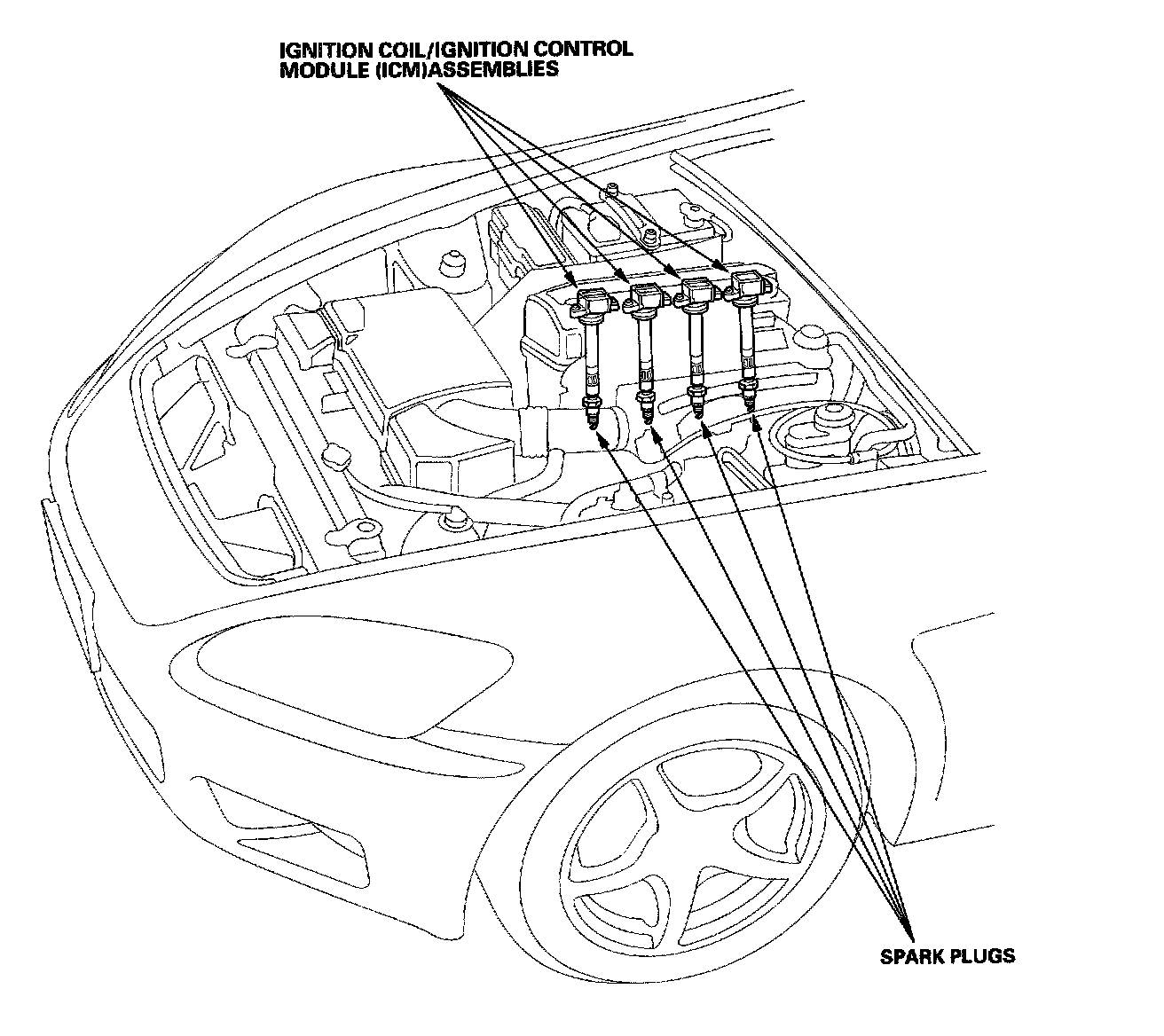 IGNITION COIL/IGNITION CONTROL MODULE (ICM)ASSEMBLIES

SPARK PLUGS