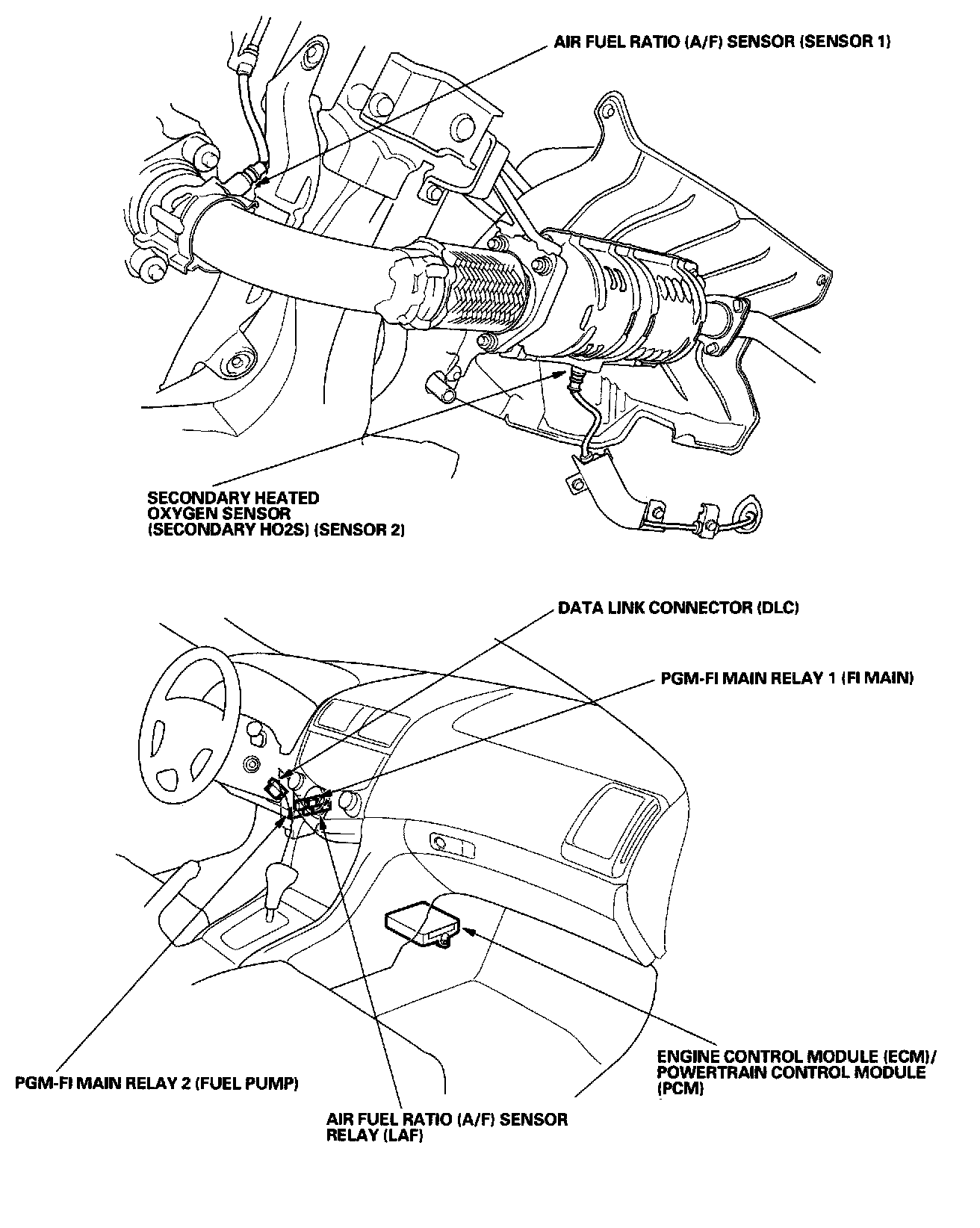 AIR FUEL RATIO (A/F) SENSOR (SENSOR 1)

SECONDARY HEATED OXYGEN SENSOR (SECONDARY HO2S) (SENSOR 2)

DATA LINK CONNECTOR (DLC)

PGM-FI MAIN RELAY 1 (FI MAIN)

ENGINE CONTROL MODULE (ECM)/ POWERTRAIN CONTROL MODULE (PCM)

PGM-FI MAIN RELAY 2 (FUEL PUMP)

AIR FUEL RATIO (A/F) SENSOR RELAY (LAF)