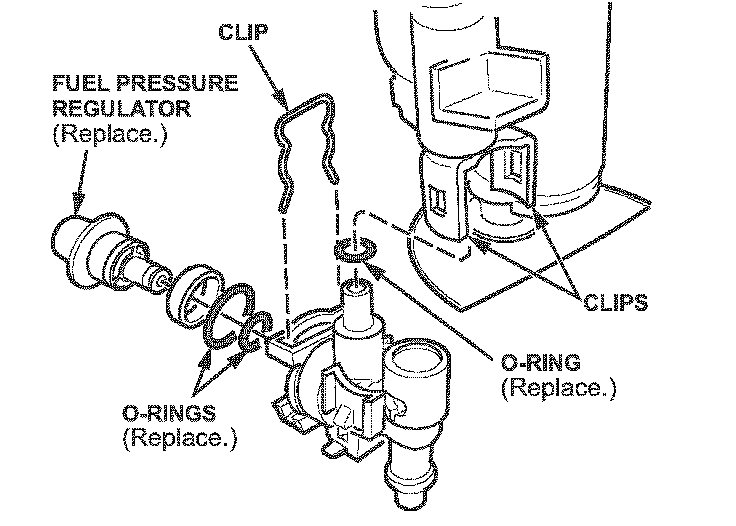 CLIP

FUEL PRESSURE REGULATOR
(Replace.)

CLIPS

O-RING
(Replace.)

O-RINGS
(Replace.)